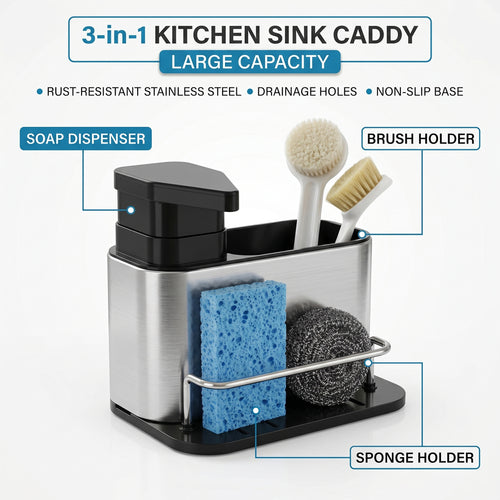 3-in-1 KITCHEN SINK CADDY
LARGE CAPACITY

• RUST-RESISTANT STAINLESS STEEL • DRAINAGE HOLES • NON-SLIP BASE

SOAP DISPENSER

BRUSH HOLDER

SPONGE HOLDER